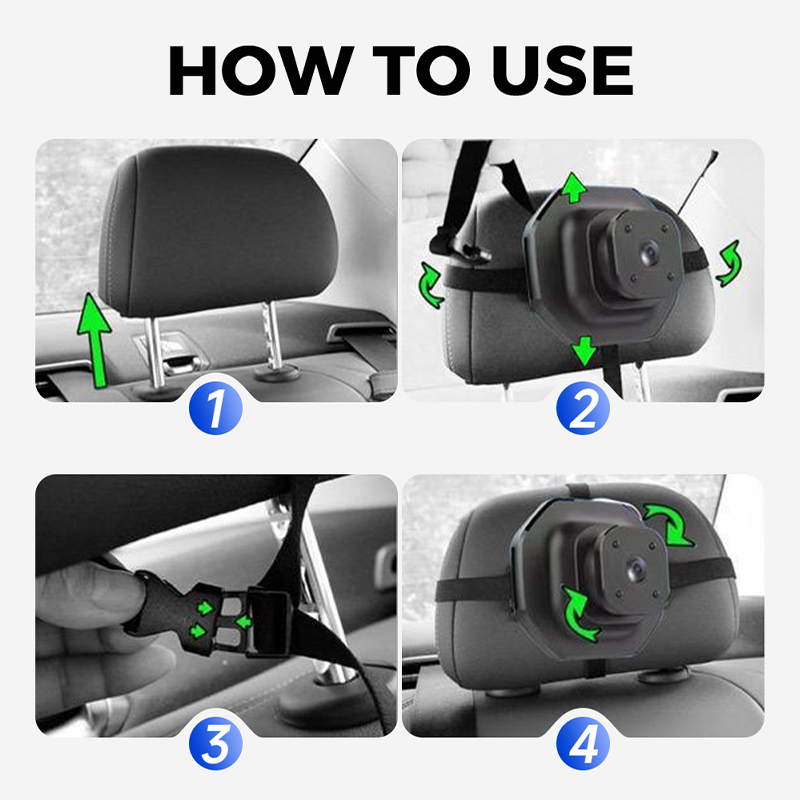 HOW TO USE

1

2

3

4