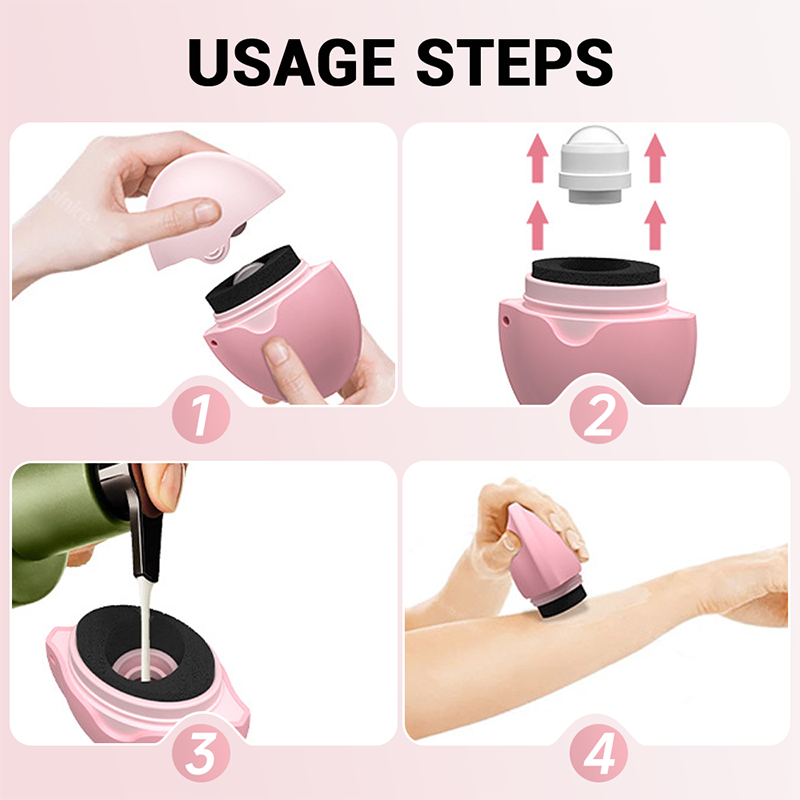 USAGE STEPS

1

2

3

4