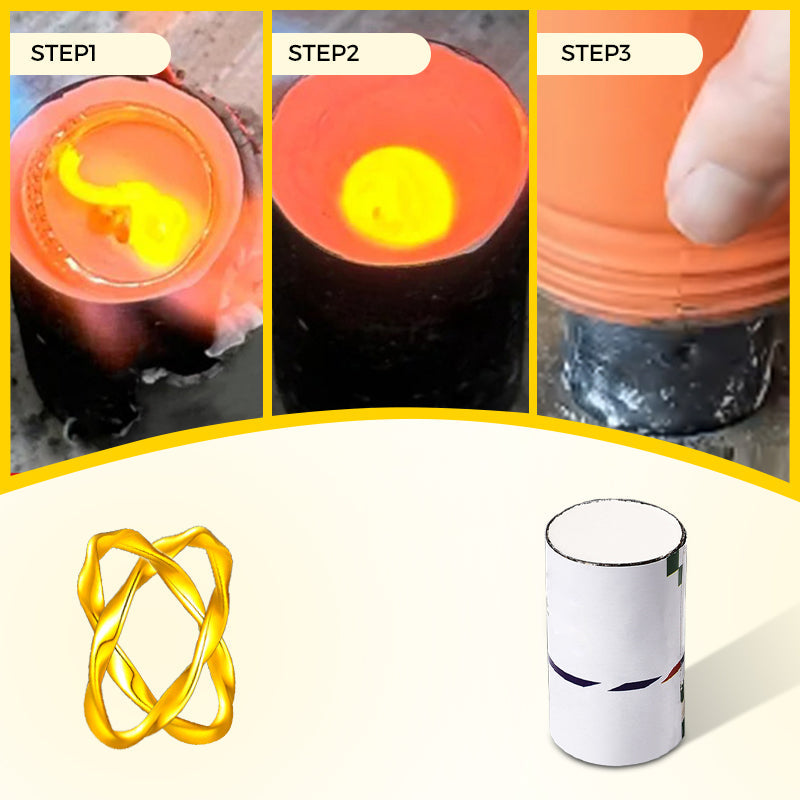 STEP1

STEP2

STEP3