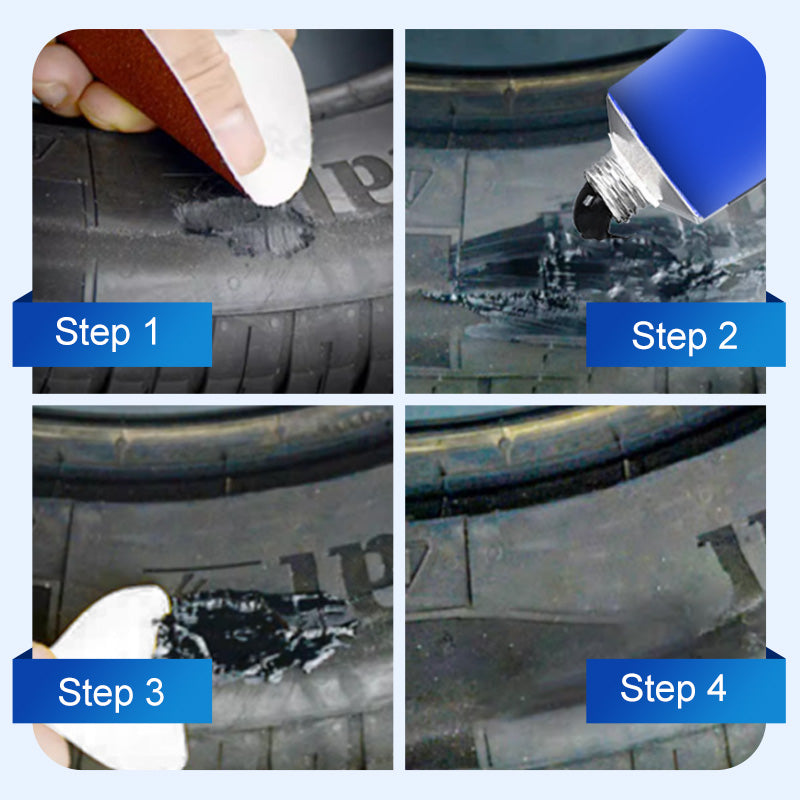 Step 1

Step 2

Step 3

Step 4